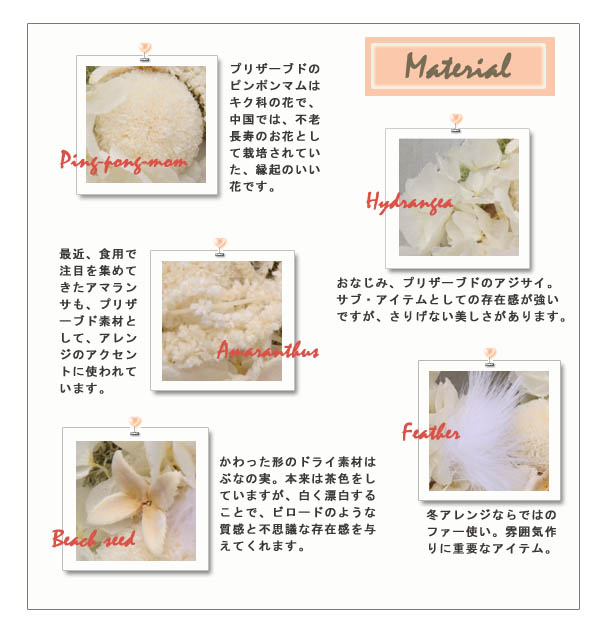 Material

Ping-pong-mom

プリザーブドのピンポンマムはキク科の花で、中国では、不老長寿のお花として栽培されていた、縁起のいい花です。

Hydrangea

おなじみ、プリザーブドのアジサイ。サブ・アイテムとしての存在感が強いですが、さりげない美しさがあります。

最近、食用で注目を集めてきたアマランサも、プリザーブド素材として、アレンジのアクセントに使われています。

Amaranthus

Feather

冬アレンジならではのファー使い。雰囲気作りに重要なアイテム。

Beach seed

かわった形のドライ素材はぶなの実。本来は茶色をしていますが、白く漂白することで、ビロードのような質感と不思議な存在感を与えてくれます。